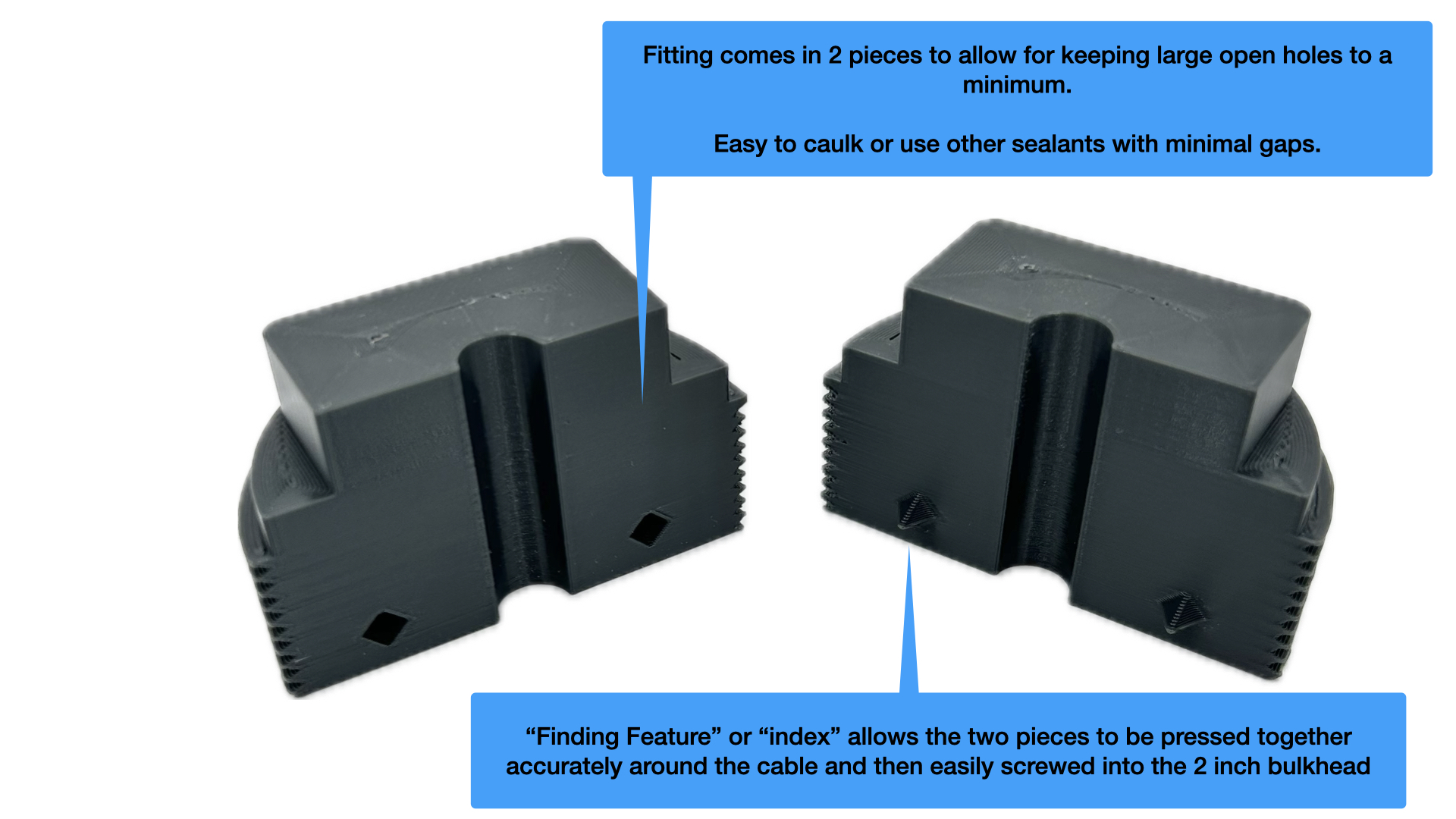 Fitting comes in 2 pieces to allow for keeping large open holes to a minimum.

Easy to caulk or use other sealants with minimal gaps.

“Finding Feature” or “index” allows the two pieces to be pressed together accurately around the cable and then easily screwed into the 2 inch bulkhead