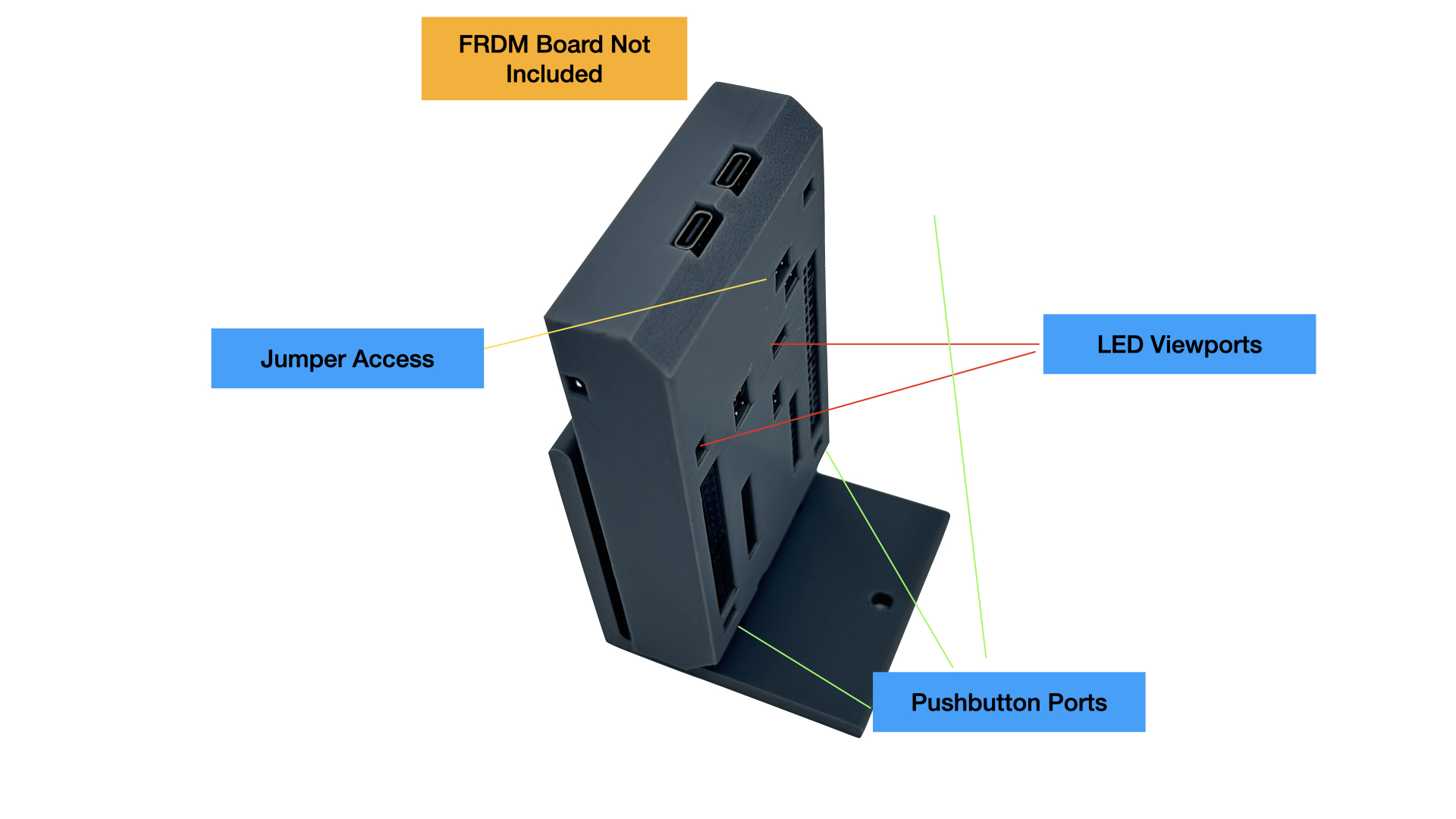 FRDM Board Not Included

Jumper Access

LED Viewports

Pushbutton Ports