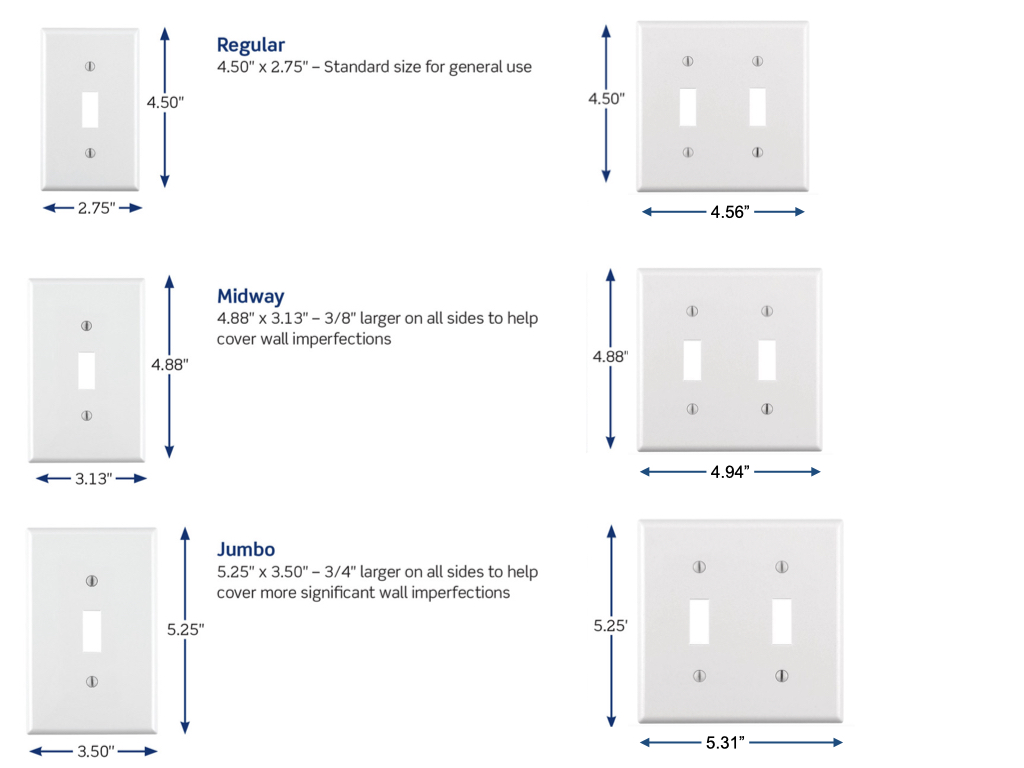 4.50"

2.75"

Regular
4.50" x 2.75" – Standard size for general use

4.50"

4.56"

4.88"

3.13"

Midway
4.88" x 3.13" – 3/8" larger on all sides to help cover wall imperfections

4.88"

4.94"

5.25"

3.50"

Jumbo
5.25" x 3.50" – 3/4" larger on all sides to help cover more significant wall imperfections

5.25'

5.31"