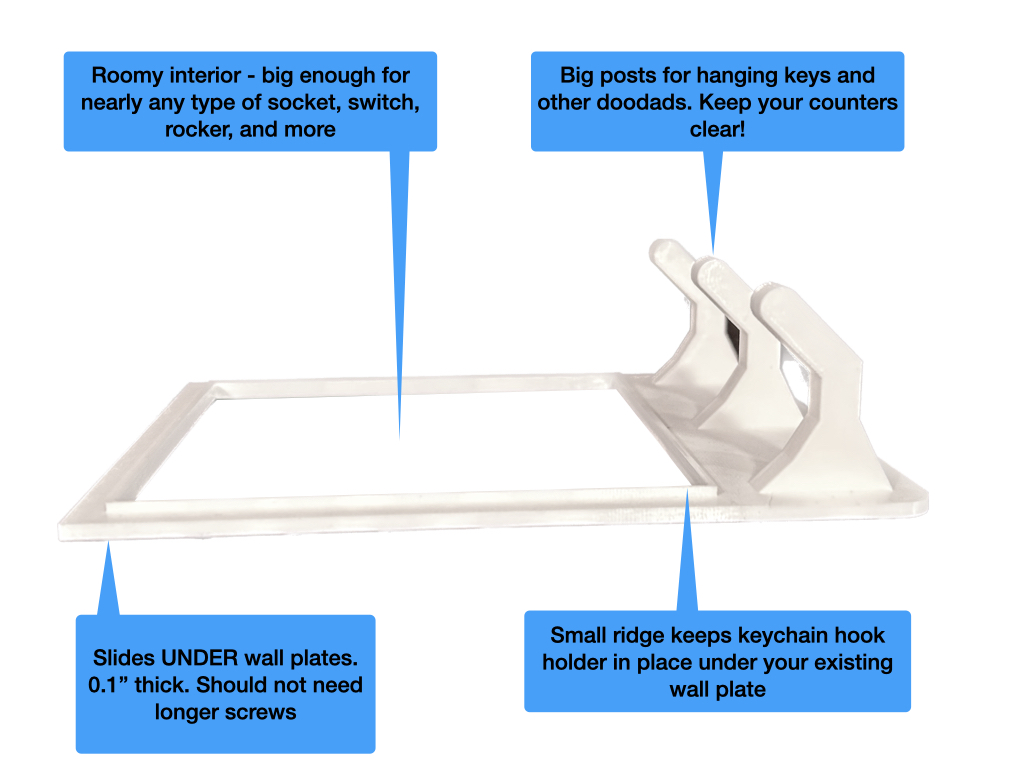 Roomy interior - big enough for nearly any type of socket, switch, rocker, and more

Big posts for hanging keys and other doodads. Keep your counters clear!

Slides UNDER wall plates. 0.1” thick. Should not need longer screws

Small ridge keeps keychain hook holder in place under your existing wall plate