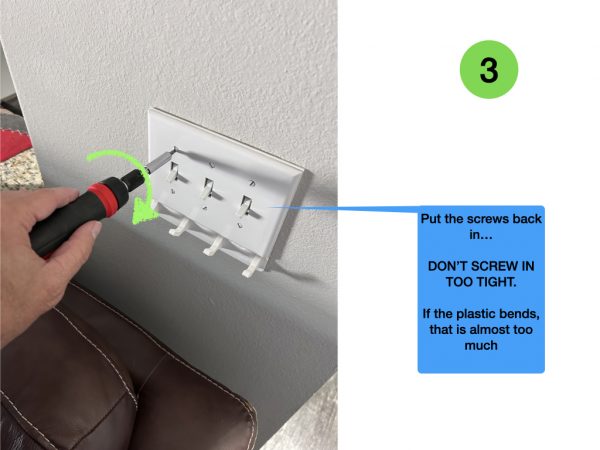 3

Put the screws back in…

DON'T SCREW IN TOO TIGHT.

If the plastic bends, that is almost too much