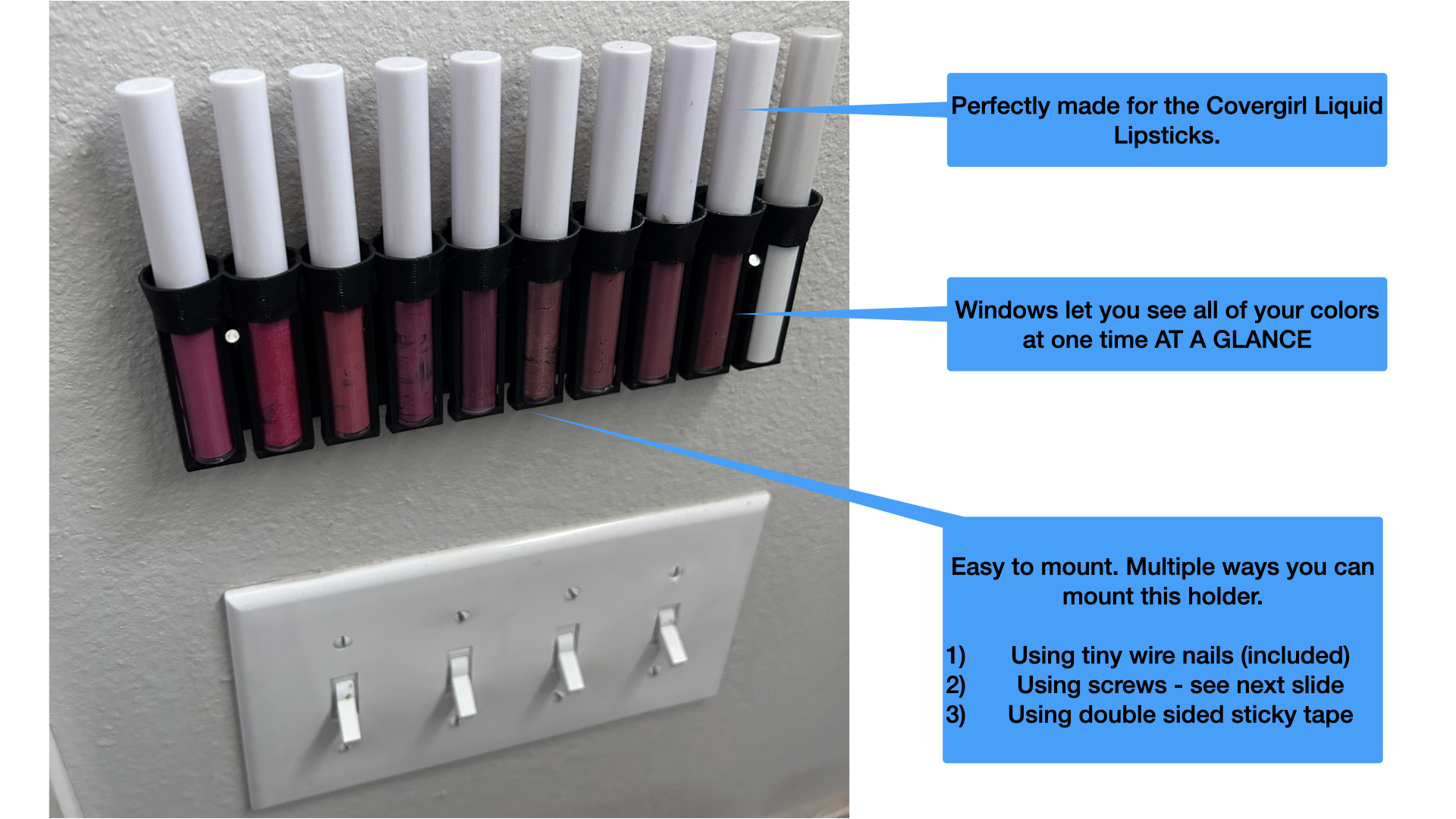 Perfectly made for the Covergirl Liquid Lipsticks.

Windows let you see all of your colors at one time AT A GLANCE

Easy to mount. Multiple ways you can mount this holder.

1) Using tiny wire nails (included)
2) Using screws - see next slide
3) Using double sided sticky tape